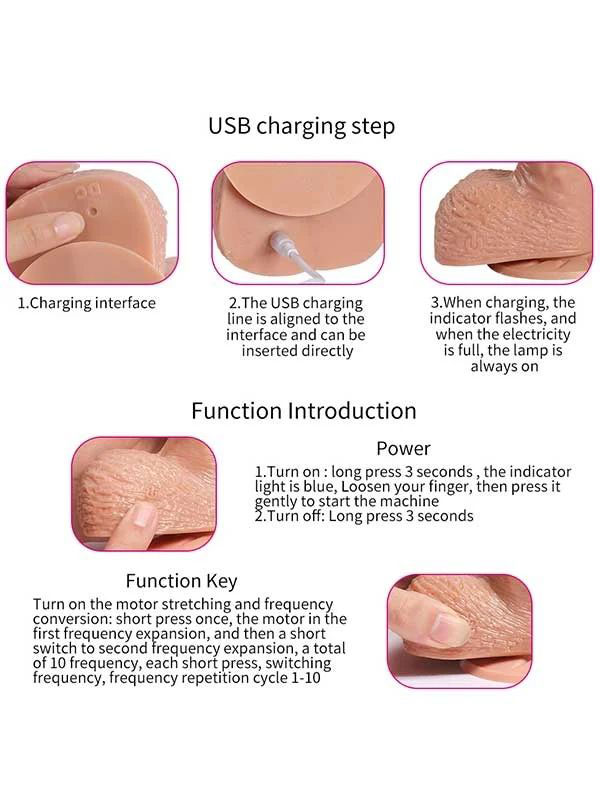 USB charging step

1.Charging interface

2.The USB charging line is aligned to the interface and can be inserted directly

3.When charging, the indicator flashes, and when the electricity is full, the lamp is always on

Function Introduction

Power

1.Turn on : long press 3 seconds , the indicator light is blue, Loosen your finger, then press it gently to start the machine
2.Turn off: Long press 3 seconds

Function Key

Turn on the motor stretching and frequency conversion: short press once, the motor in the first frequency expansion, and then a short switch to second frequency expansion, a total of 10 frequency, each short press, switching frequency, frequency repetition cycle 1-10